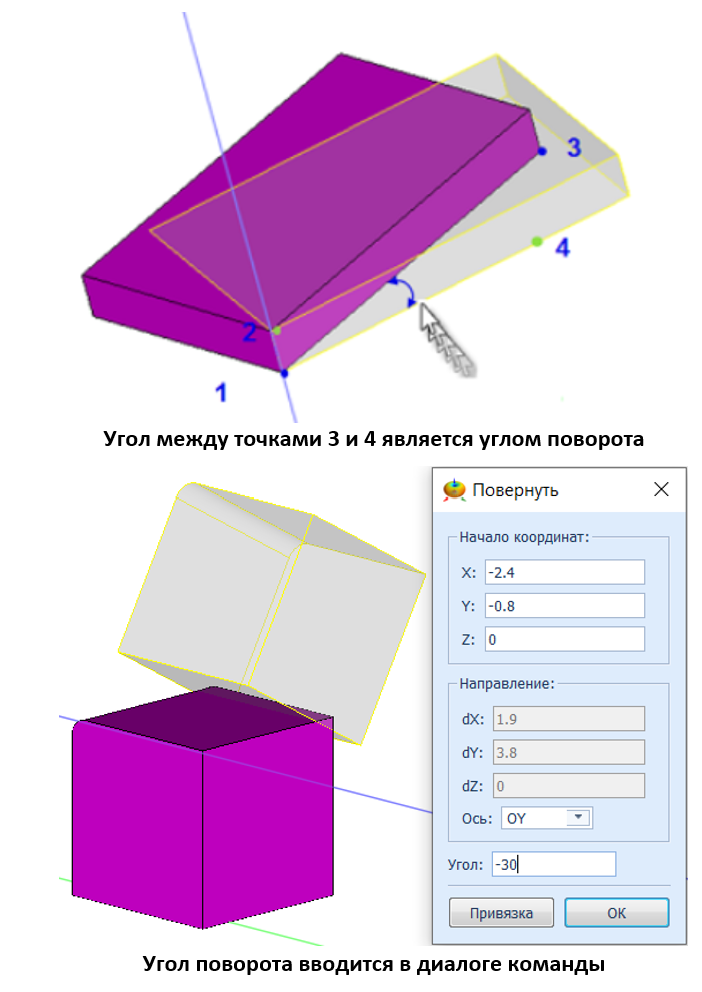 3
4
2
1

Угол между точками 3 и 4 является углом поворота

Повернуть

Начало координат:
X: -2.4
Y: -0.8
Z: 0

Направление:
dX: 1.9
dY: 3.8
dZ: 0
Ось: OY

Угол: -30

Привязка
OK

Угол поворота вводится в диалоге команды